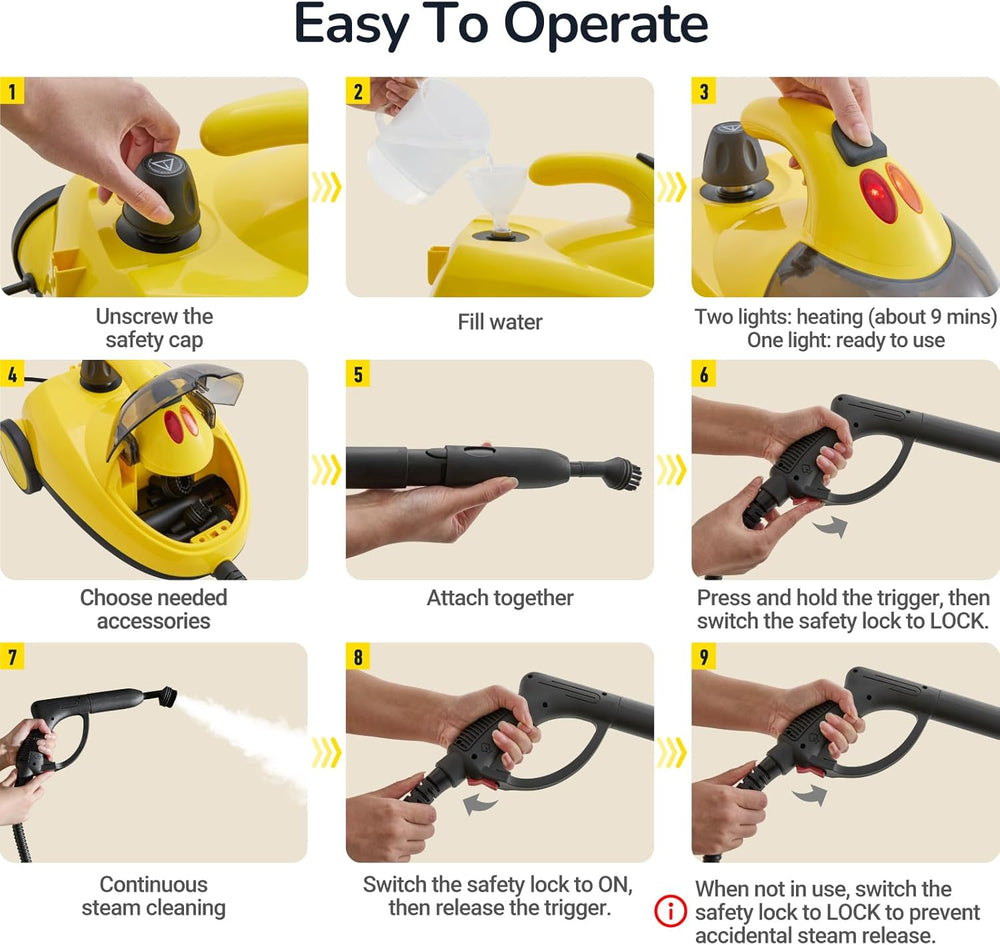 Easy To Operate

1

Unscrew the safety cap

2

Fill water

3

Two lights: heating (about 9 mins)
One light: ready to use

4

Choose needed accessories

5

Attach together

6

Press and hold the trigger, then switch the safety lock to LOCK.

7

Continuous steam cleaning

8

Switch the safety lock to ON, then release the trigger.

9

When not in use, switch the safety lock to LOCK to prevent accidental steam release.